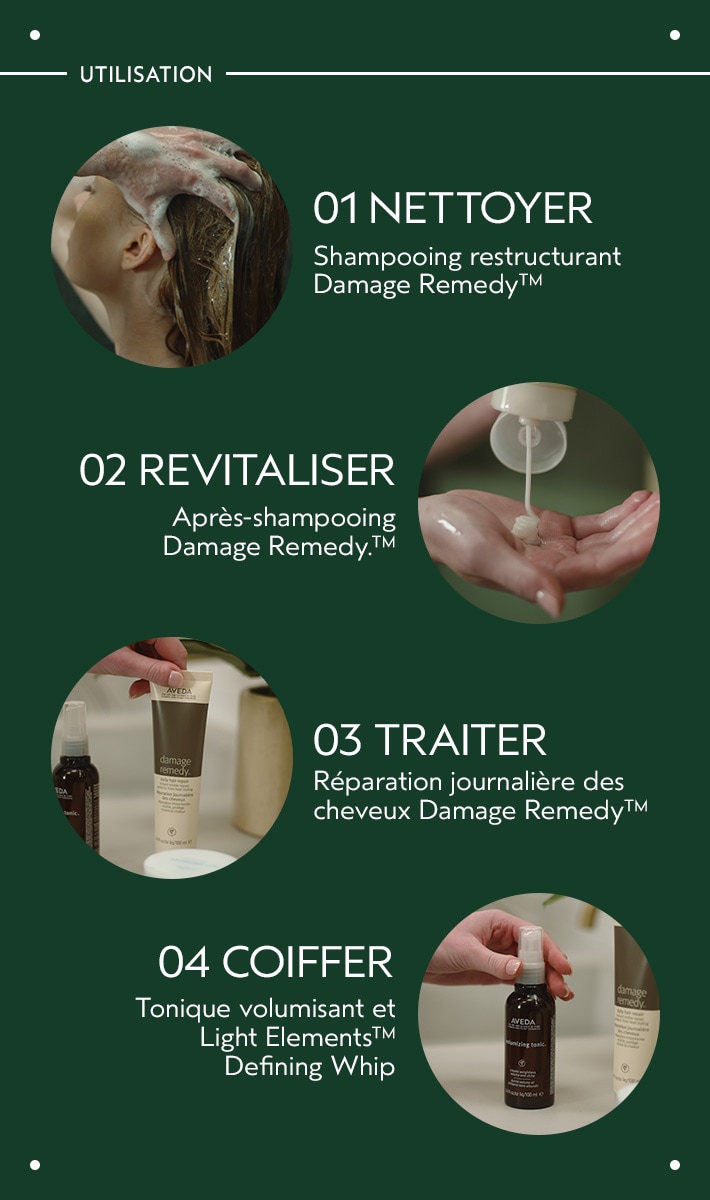 UTILISATION

01 NETTOYER

Shampooing restructurant Damage Remedy™

02 REVITALISER

Après-shampooing Damage Remedy.™

AVEDA

damage remedy.

03 TRAITER

Réparation journalière des cheveux Damage Remedy™

04 COIFFER

Tonique volumisant et Light Elements™ Defining Whip

AVEDA

volumizing tonic.

damage remedy.